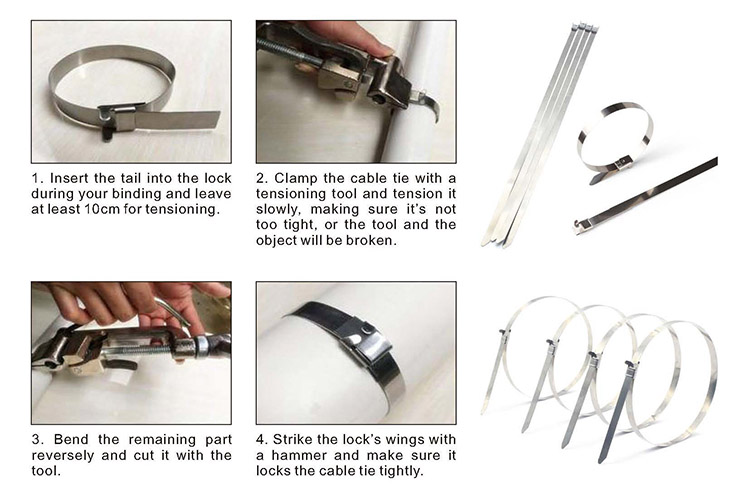 1. Insert the tail into the lock during your binding and leave at least 10cm for tensioning.

2. Clamp the cable tie with a tensioning tool and tension it slowly, making sure it's not too tight, or the tool and the object will be broken.

3. Bend the remaining part reversely and cut it with the tool.

4. Strike the lock's wings with a hammer and make sure it locks the cable tie tightly.